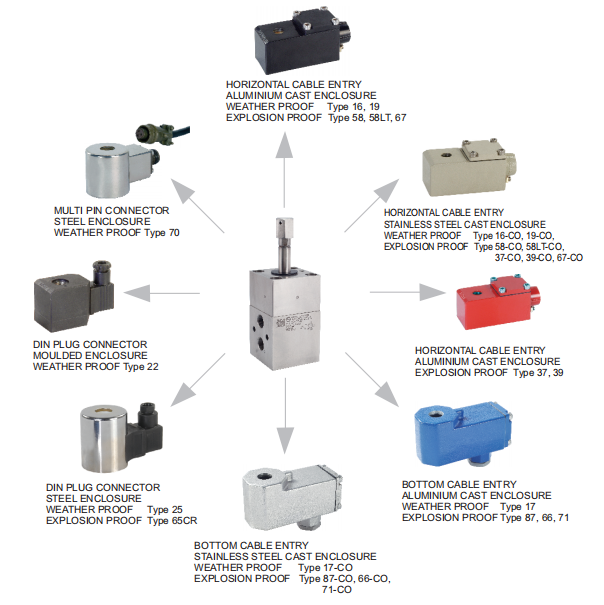 HORIZONTAL CABLE ENTRY
ALUMINIUM CAST ENCLOSURE
WEATHER PROOF Type 16, 19
EXPLOSION PROOF Type 58, 58LT, 67

MULTI PIN CONNECTOR
STEEL ENCLOSURE
WEATHER PROOF Type 70

HORIZONTAL CABLE ENTRY
STAINLESS STEEL CAST ENCLOSURE
WEATHER PROOF Type 16-CO, 19-CO,
EXPLOSION PROOF Type 58-CO, 58LT-CO, 37-CO, 39-CO, 67-CO

DIN PLUG CONNECTOR
MOULDED ENCLOSURE
WEATHER PROOF Type 22

HORIZONTAL CABLE ENTRY
ALUMINIUM CAST ENCLOSURE
EXPLOSION PROOF Type 37, 39

DIN PLUG CONNECTOR
STEEL ENCLOSURE
WEATHER PROOF Type 25
EXPLOSION PROOF Type 65CR

BOTTOM CABLE ENTRY
ALUMINIUM CAST ENCLOSURE
WEATHER PROOF Type 17
EXPLOSION PROOF Type 87, 66, 71

BOTTOM CABLE ENTRY
STAINLESS STEEL CAST ENCLOSURE
WEATHER PROOF Type 17-CO
EXPLOSION PROOF Type 87-CO, 66-CO, 71-CO