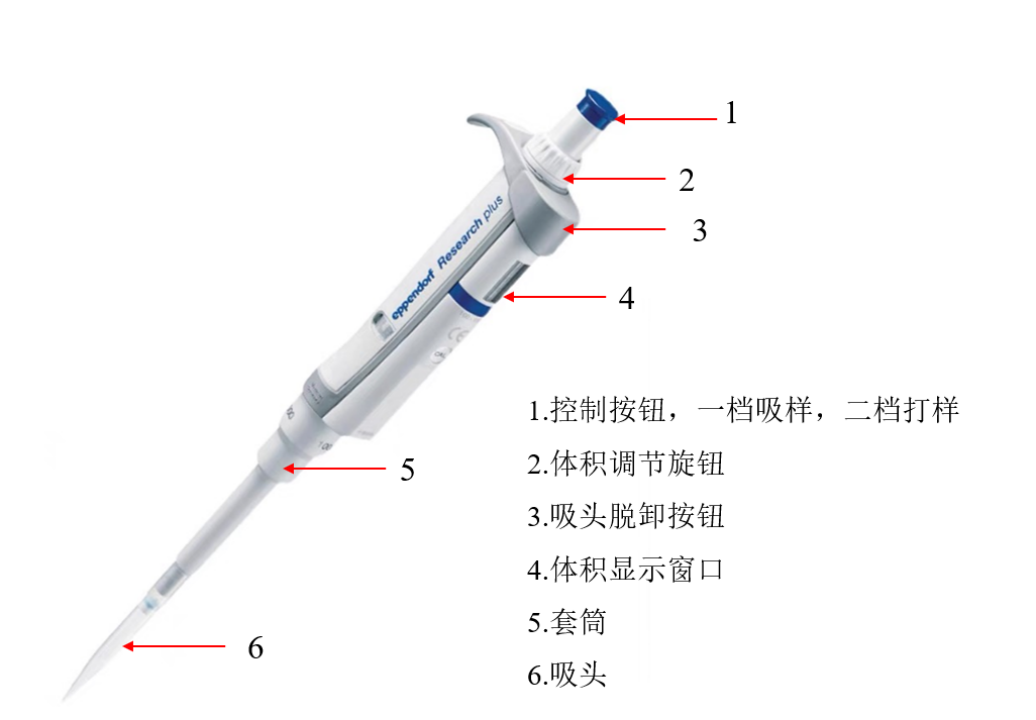 1

2

3

4

5

6

eppendorf Research plus

1.控制按钮，一档吸样，二档打样

2.体积调节旋钮

3.吸头脱卸按钮

4.体积显示窗口

5.套筒

6.吸头