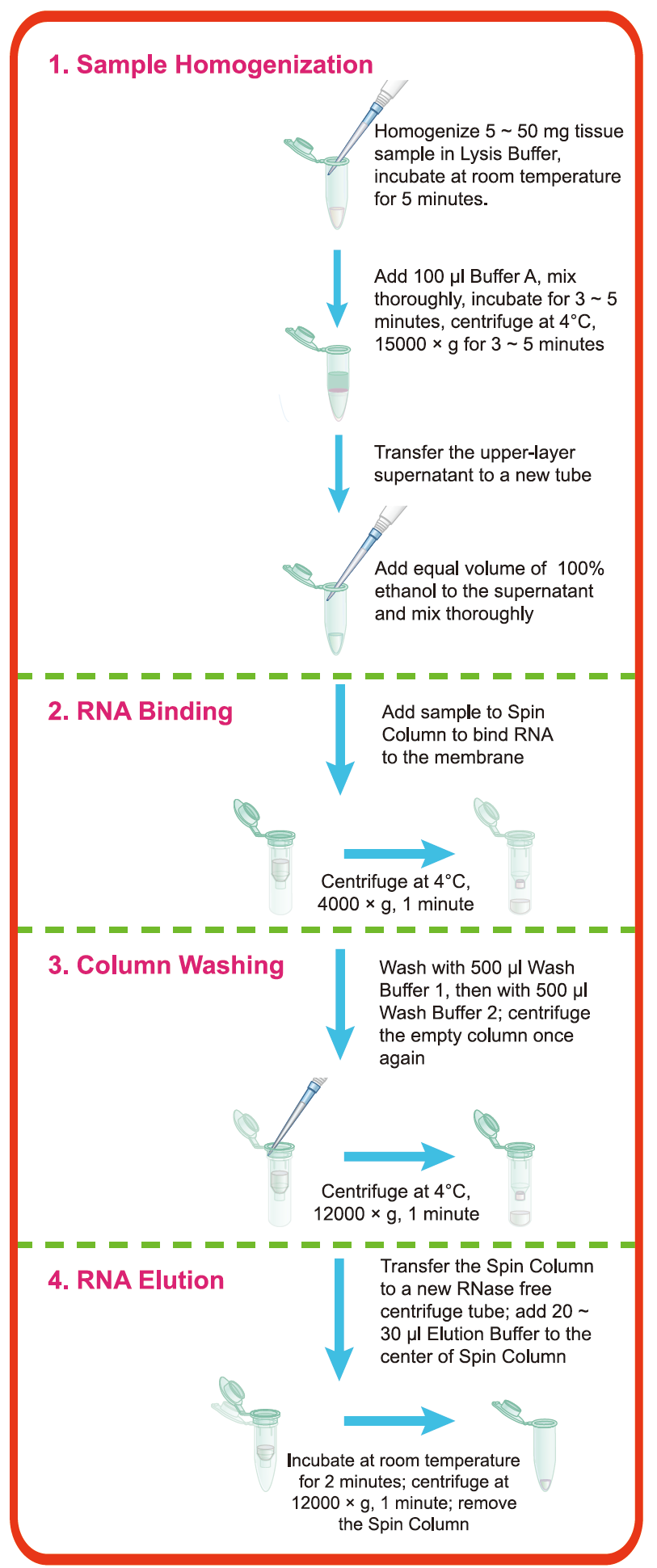 1. Sample Homogenization

Homogenize 5 ~ 50 mg tissue sample in Lysis Buffer, incubate at room temperature for 5 minutes.

Add 100 µl Buffer A, mix thoroughly, incubate for 3 ~ 5 minutes, centrifuge at 4°C, 15000 × g for 3 ~ 5 minutes

Transfer the upper-layer supernatant to a new tube

Add equal volume of 100% ethanol to the supernatant and mix thoroughly

2. RNA Binding

Add sample to Spin Column to bind RNA to the membrane

Centrifuge at 4°C, 4000 × g, 1 minute

3. Column Washing

Wash with 500 µl Wash Buffer 1, then with 500 µl Wash Buffer 2; centrifuge the empty column once again

Centrifuge at 4°C, 12000 × g, 1 minute

4. RNA Elution

Transfer the Spin Column to a new RNase free centrifuge tube; add 20 ~ 30 µl Elution Buffer to the center of Spin Column

Incubate at room temperature for 2 minutes; centrifuge at 12000 × g, 1 minute; remove the Spin Column