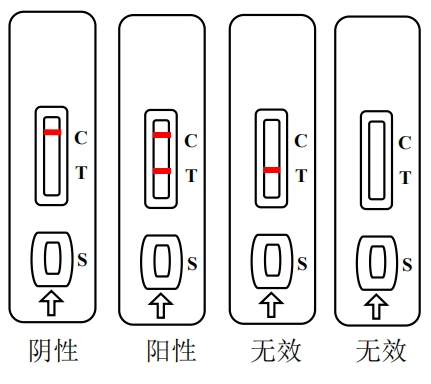 C
T
S
阴性

C
T
S
阳性

C
T
S
无效

C
T
S
无效