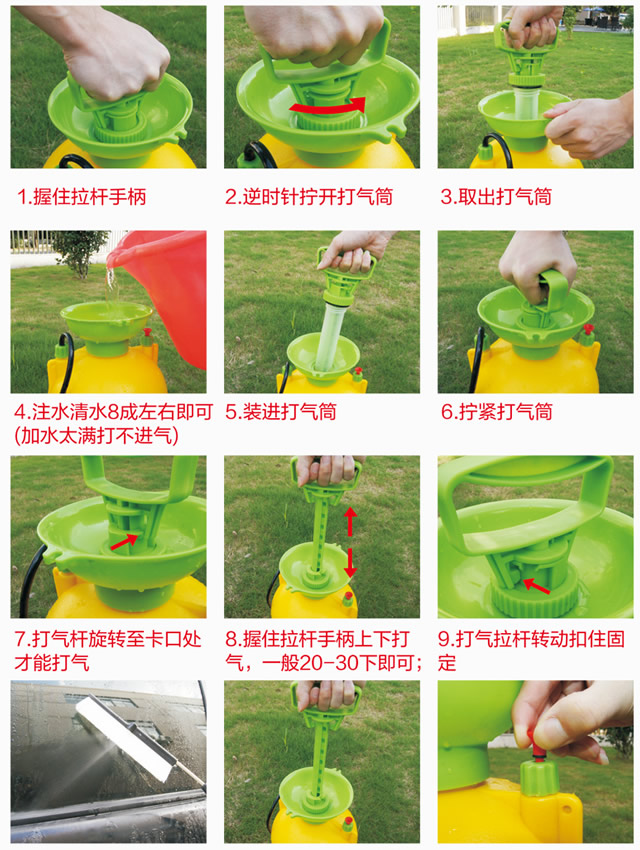 1.握住拉杆手柄

2.逆时针拧开打气筒

3.取出打气筒

4.注水清水8成左右即可(加水太满打不进气)

5.装进打气筒

6.拧紧打气筒

7.打气杆旋转至卡口处才能打气

8.握住拉杆手柄上下打气，一般20-30下即可；

9.打气拉杆转动扣住固定