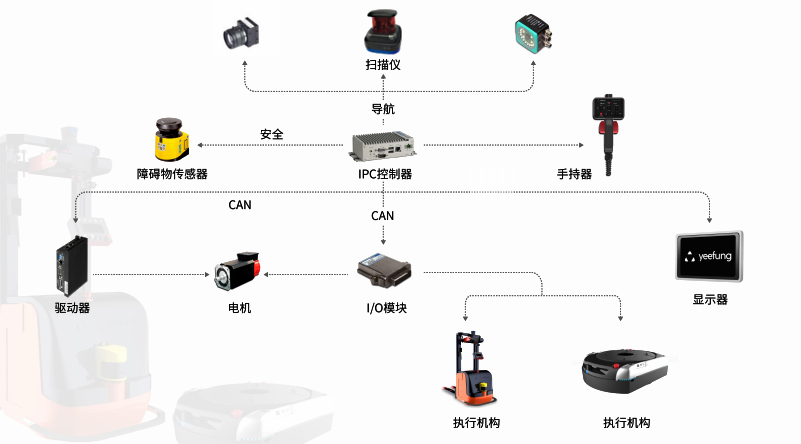 扫描仪

导航

安全

障碍物传感器

IPC控制器

手持器

CAN

CAN

驱动器

电机

I/O模块

yeefung

显示器

执行机构

执行机构