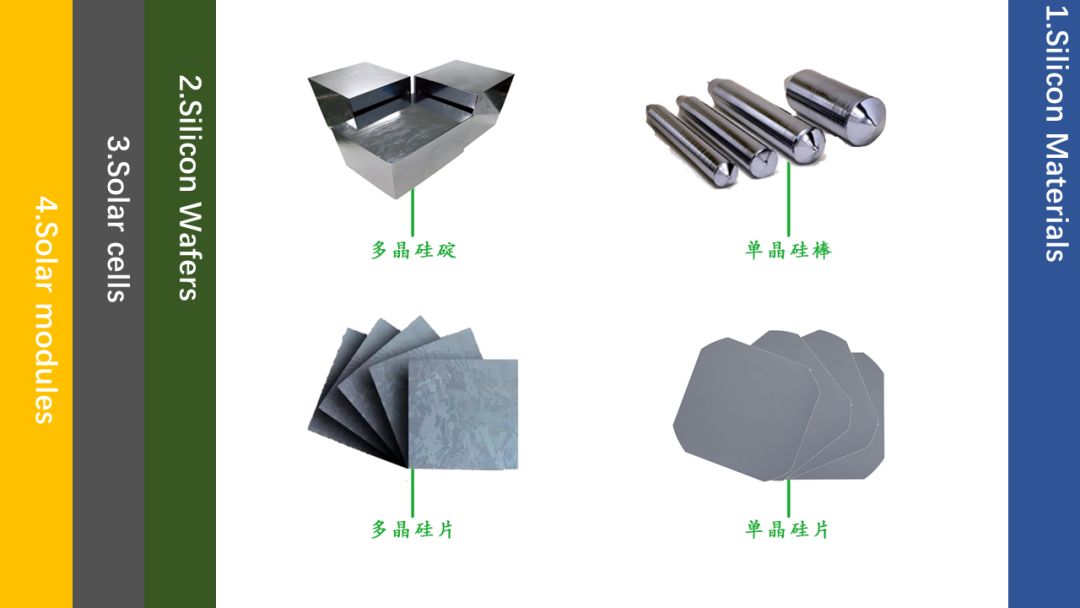 4.Solar modules

3.Solar cells

2.Silicon Wafers

多晶硅碇

单晶硅棒

多晶硅片

单晶硅片

1.Silicon Materials