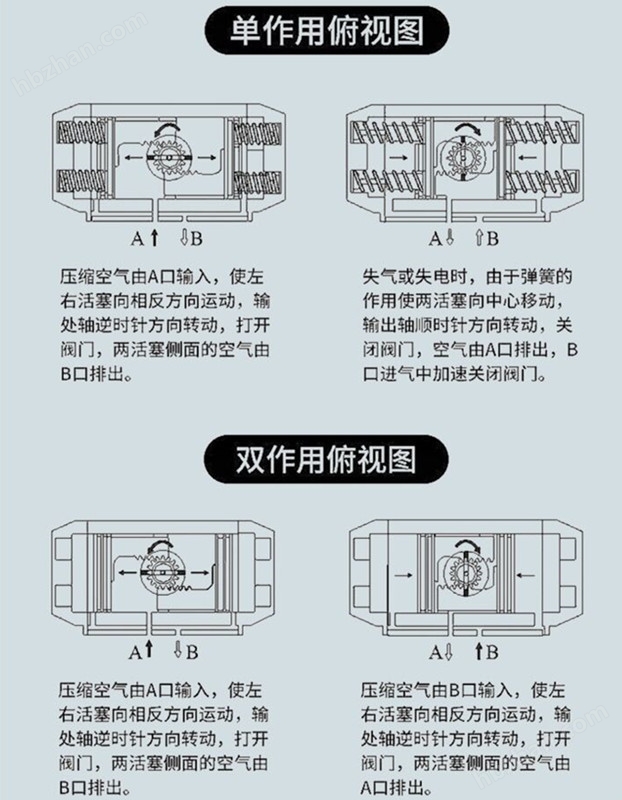 hbzhan.com

单作用俯视图

A↑ ⇩B

压缩空气由A口输入，使左右活塞向相反方向运动，输处轴逆时针方向转动，打开阀门，两活塞侧面的空气由B口排出。

A⇩ ⇧B

失气或失电时，由于弹簧的作用使两活塞向中心移动，输出轴顺时针方向转动，关闭阀门，空气由A口排出，B口进气中加速关闭阀门。

双作用俯视图

A↑ ⇩B

压缩空气由A口输入，使左右活塞向相反方向运动，输处轴逆时针方向转动，打开阀门，两活塞侧面的空气由B口排出。

A⇩ ↑B

压缩空气由B口输入，使左右活塞向相反方向运动，输处轴逆时针方向转动，打开阀门，两活塞侧面的空气由A口排出。

hbzhan.com