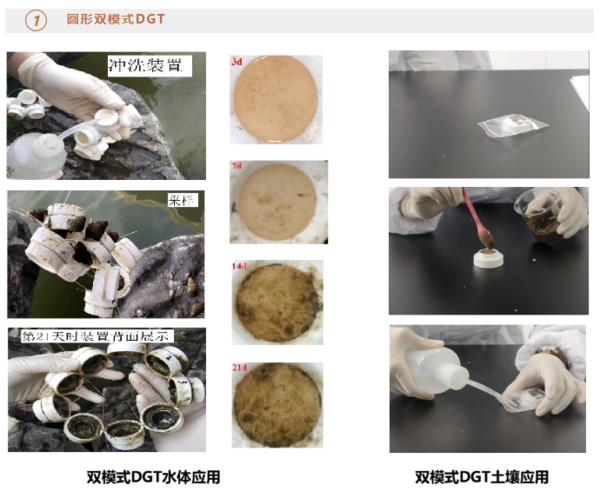 1 圆形双模式DGT

冲洗装置

采样

第21天时装置背面展示

3d

7d

14d

21d

双模式DGT水体应用

双模式DGT土壤应用