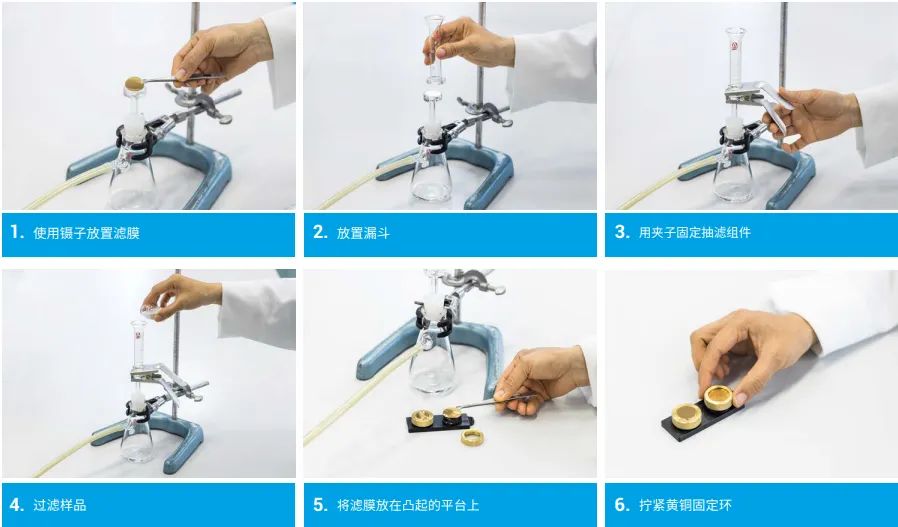 1. 使用镊子放置滤膜

2. 放置漏斗

3. 用夹子固定抽滤组件

4. 过滤样品

5. 将滤膜放在凸起的平台上

6. 拧紧黄铜固定环