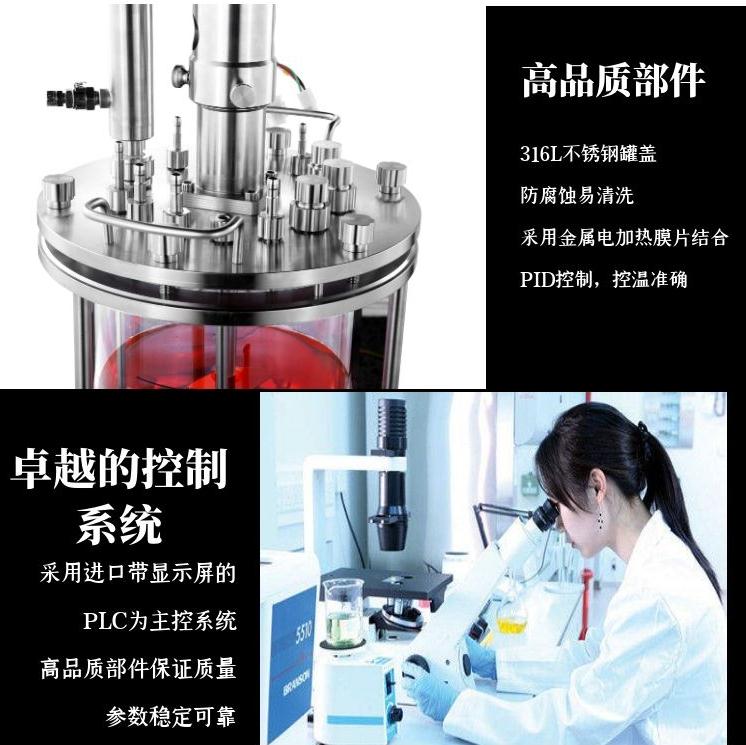 高品质部件

316L不锈钢罐盖

防腐蚀易清洗

采用金属电加热膜片结合

PID控制，控温准确

卓越的控制系统

采用进口带显示屏的

PLC为主控系统

高品质部件保证质量

参数稳定可靠

5510

BRANSON