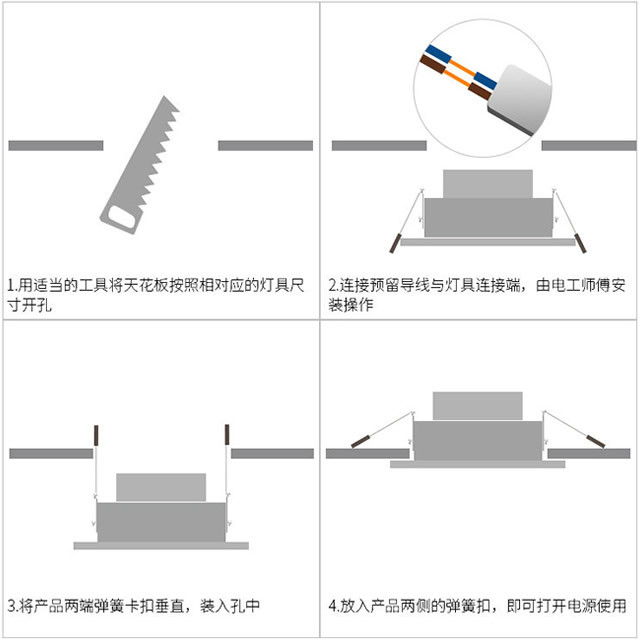 1.用适当的工具将天花板按照相对应的灯具尺寸开孔

2.连接预留导线与灯具连接端，由电工师傅安装操作

3.将产品两端弹簧卡扣垂直，装入孔中

4.放入产品两侧的弹簧扣，即可打开电源使用