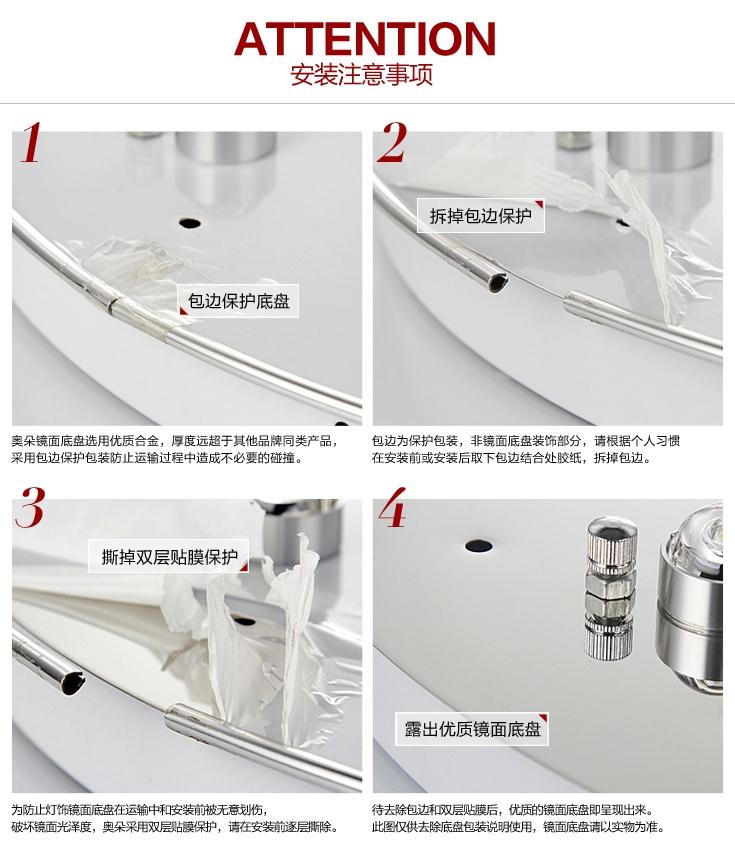 ATTENTION
安装注意事项

1

包边保护底盘

奥朵镜面底盘选用优质合金，厚度远超于其他品牌同类产品，采用包边保护包装防止运输过程中造成不必要的碰撞。

2

拆掉包边保护

包边为保护包装，非镜面底盘装饰部分，请根据个人习惯在安装前或安装后取下包边结合处胶纸，拆掉包边。

3

撕掉双层贴膜保护

为防止灯饰镜面底盘在运输中和安装前被无意划伤，破坏镜面光泽度，奥朵采用双层贴膜保护，请在安装前逐层撕除。

4

露出优质镜面底盘

待去除包边和双层贴膜后，优质的镜面底盘即呈现出来。此图仅供去除底盘包装说明使用，镜面底盘请以实物为准。